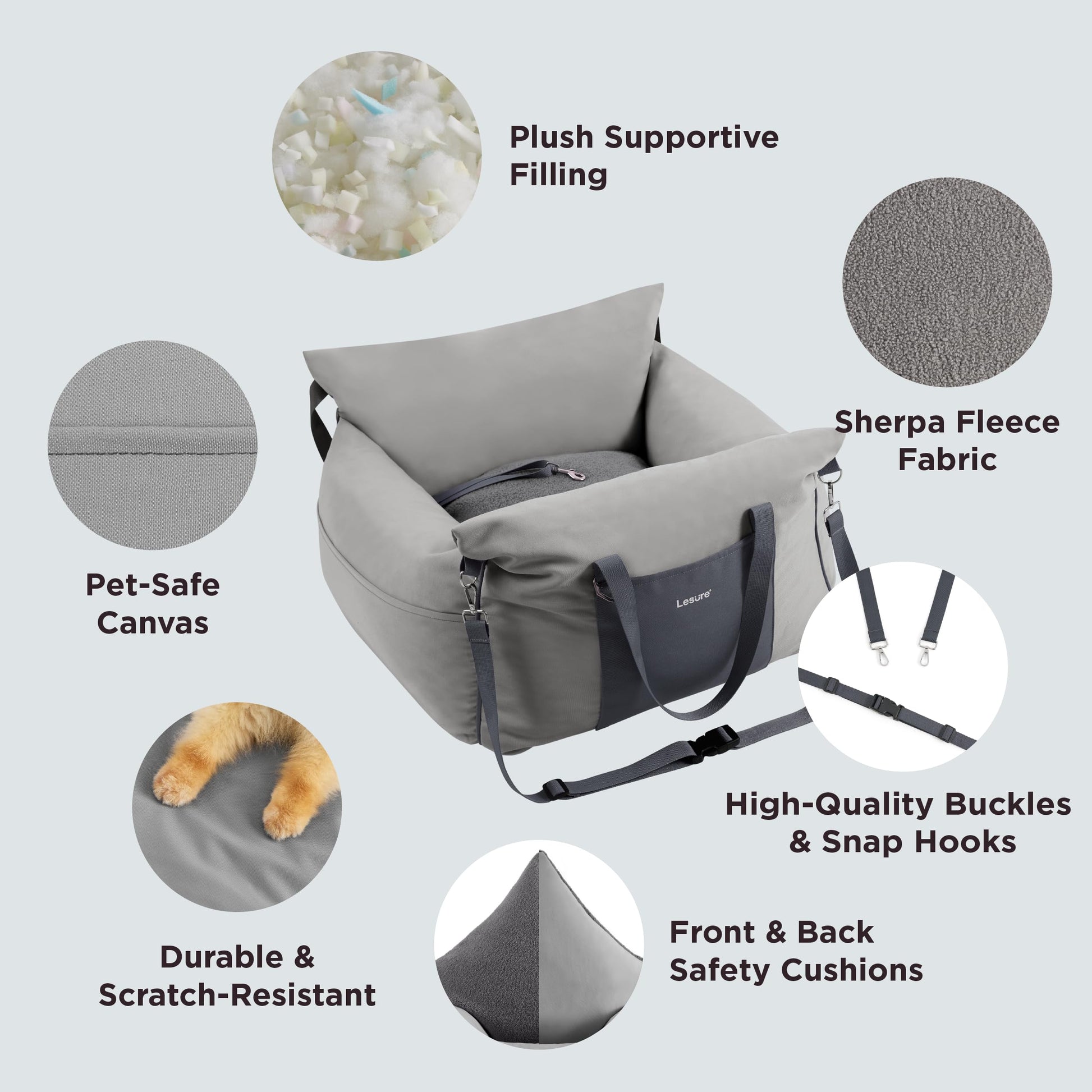 Plush Supportive Filling

Sherpa Fleece Fabric

Pet-Safe Canvas

Lesure

High-Quality Buckles & Snap Hooks

Durable & Scratch-Resistant

Front & Back Safety Cushions