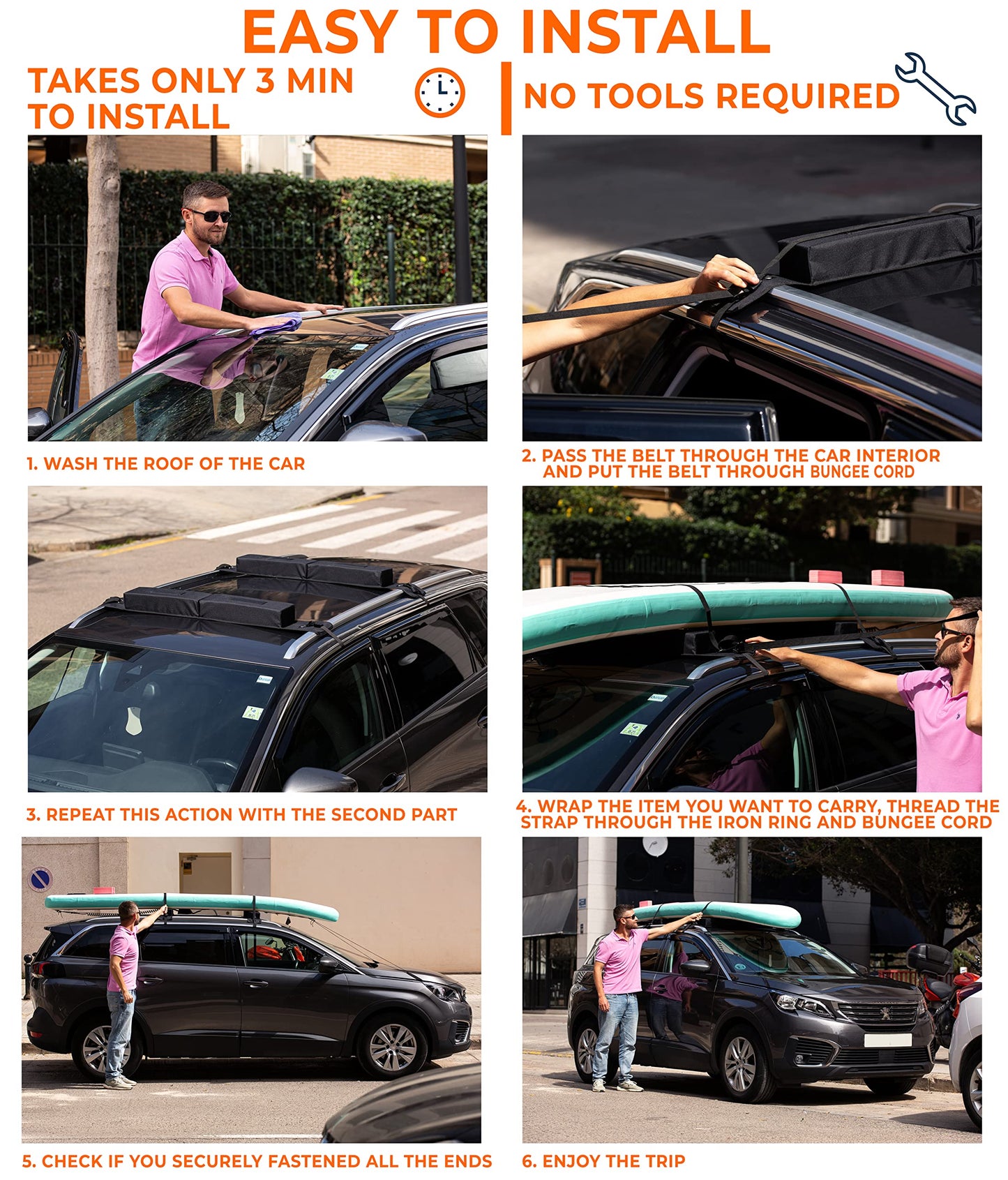 EASY TO INSTALL

TAKES ONLY 3 MIN TO INSTALL

NO TOOLS REQUIRED

1. WASH THE ROOF OF THE CAR

2. PASS THE BELT THROUGH THE CAR INTERIOR AND PUT THE BELT THROUGH BUNGEE CORD

3. REPEAT THIS ACTION WITH THE SECOND PART

4. WRAP THE ITEM YOU WANT TO CARRY, THREAD THE STRAP THROUGH THE IRON RING AND BUNGEE CORD

5. CHECK IF YOU SECURELY FASTENED ALL THE ENDS

6. ENJOY THE TRIP