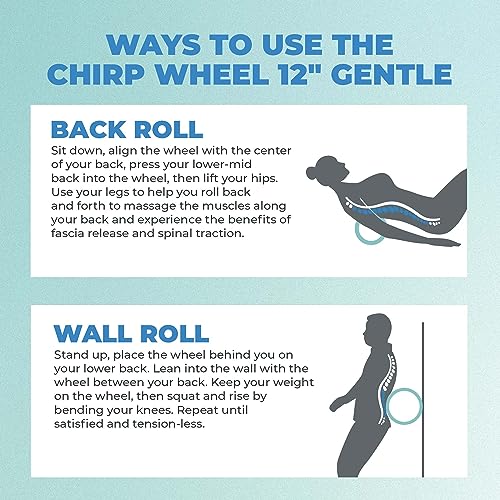 WAYS TO USE THE CHIRP WHEEL 12" GENTLE

BACK ROLL

Sit down, align the wheel with the center of your back, press your lower-mid back into the wheel, then lift your hips. Use your legs to help you roll back and forth to massage the muscles along your back and experience the benefits of fascia release and spinal traction.

WALL ROLL

Stand up, place the wheel behind you on your lower back. Lean into the wall with the wheel between your back. Keep your weight on the wheel, then squat and rise by bending your knees. Repeat until satisfied and tension-less.