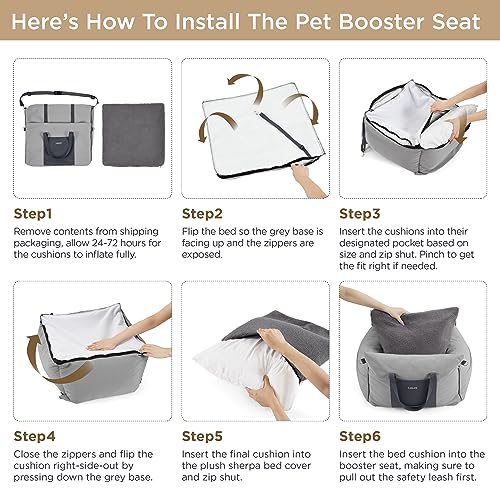 Here's How To Install The Pet Booster Seat

Step1
Remove contents from shipping packaging, allow 24-72 hours for the cushions to inflate fully.

Step2
Flip the bed so the grey base is facing up and the zippers are exposed.

Step3
Insert the cushions into their designated pocket based on size and zip shut. Pinch to get the fit right if needed.

Step4
Close the zippers and flip the cushion right-side-out by pressing down the grey base.

Step5
Insert the final cushion into the plush sherpa bed cover and zip shut.

Step6
Insert the bed cushion into the booster seat, making sure to pull out the safety leash first.